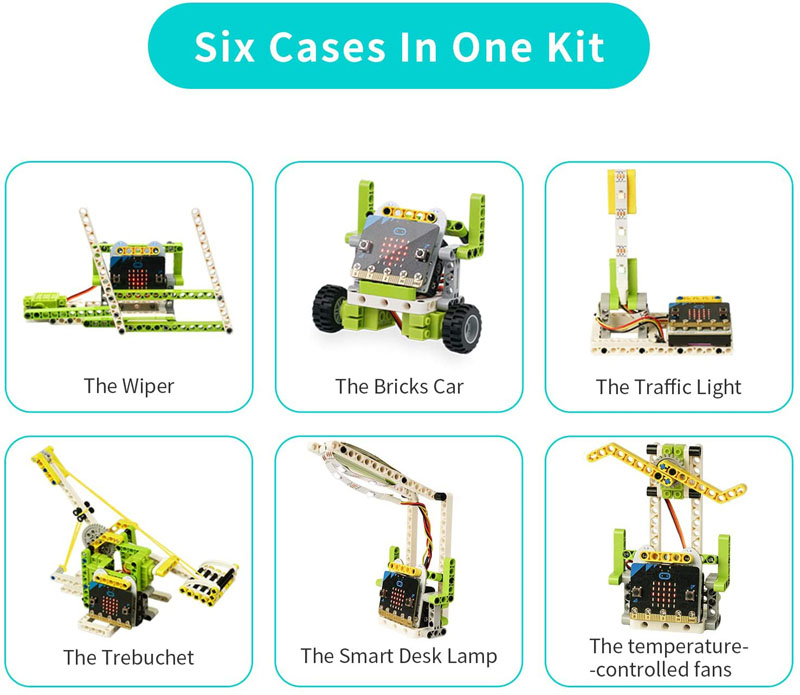 Six Cases In One Kit

The Wiper

The Bricks Car

The Traffic Light

The Trebuchet

The Smart Desk Lamp

The temperature--controlled fans