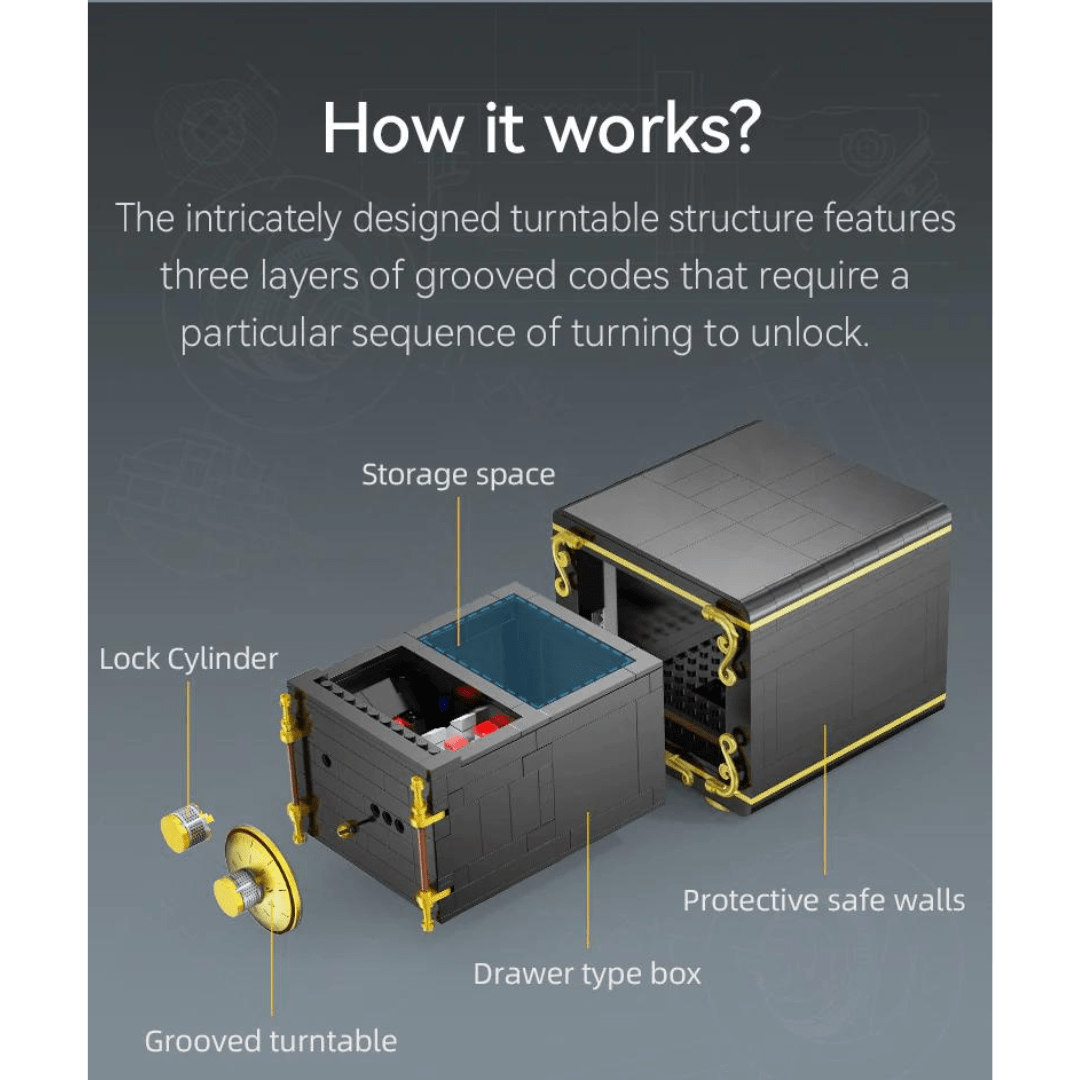 How it works?

The intricately designed turntable structure features three layers of grooved codes that require a particular sequence of turning to unlock.

Storage space

Lock Cylinder

Protective safe walls

Drawer type box

Grooved turntable