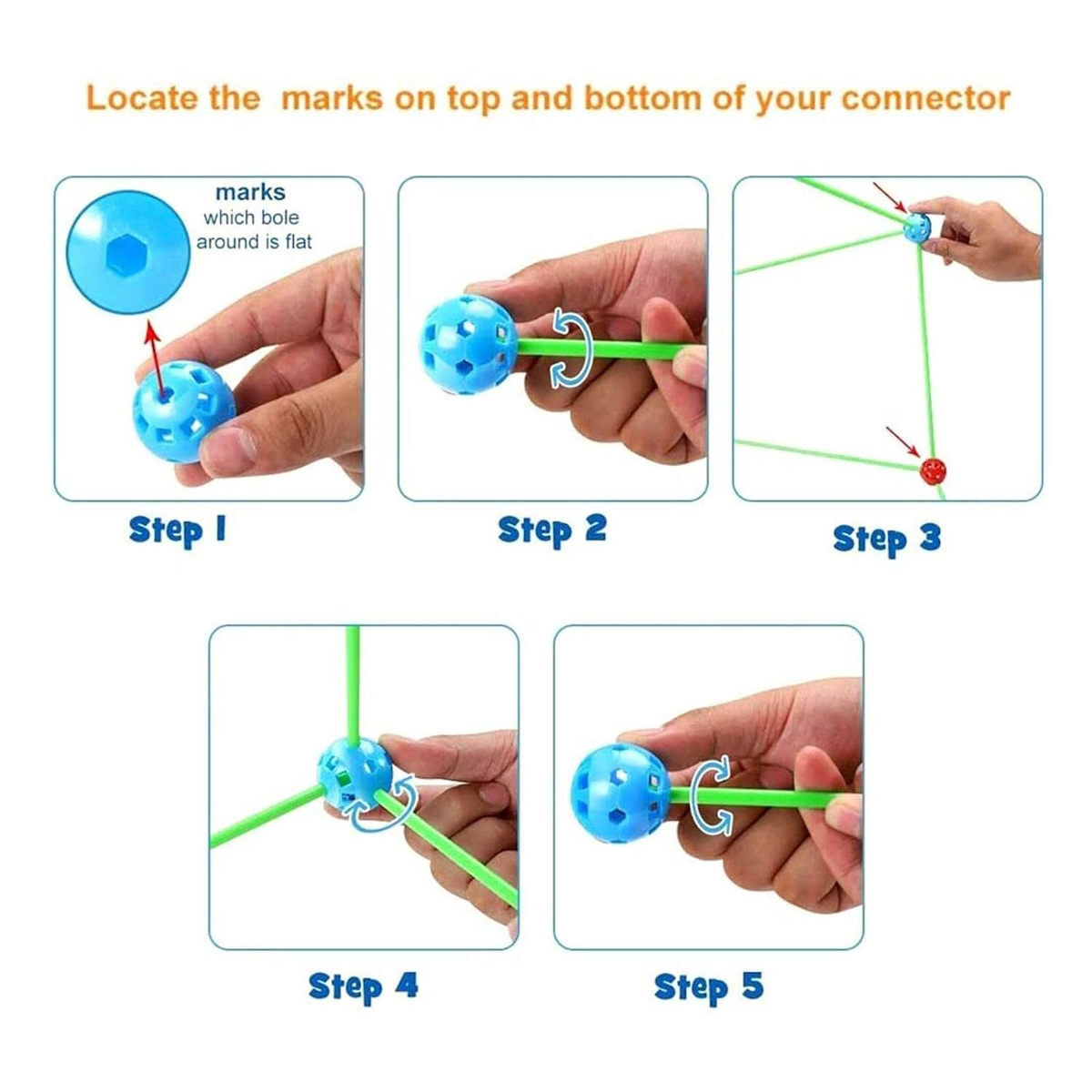 Locate the marks on top and bottom of your connector

marks
which bole around is flat

Step 1

Step 2

Step 3

Step 4

Step 5